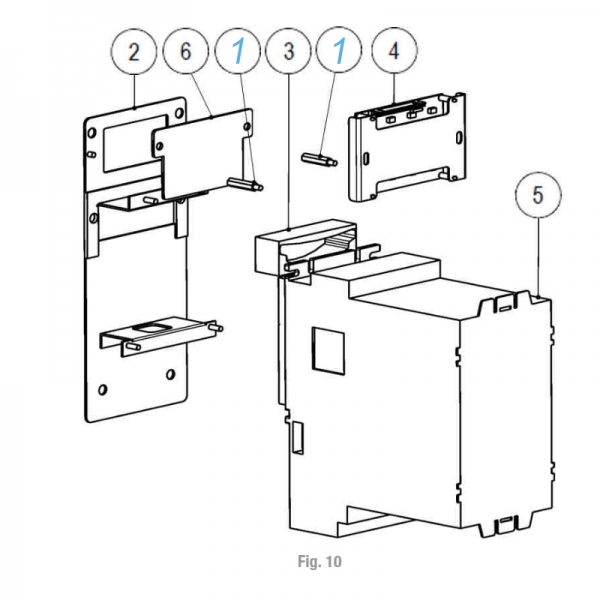 2
6
1
3
1
4
5

Fig. 10